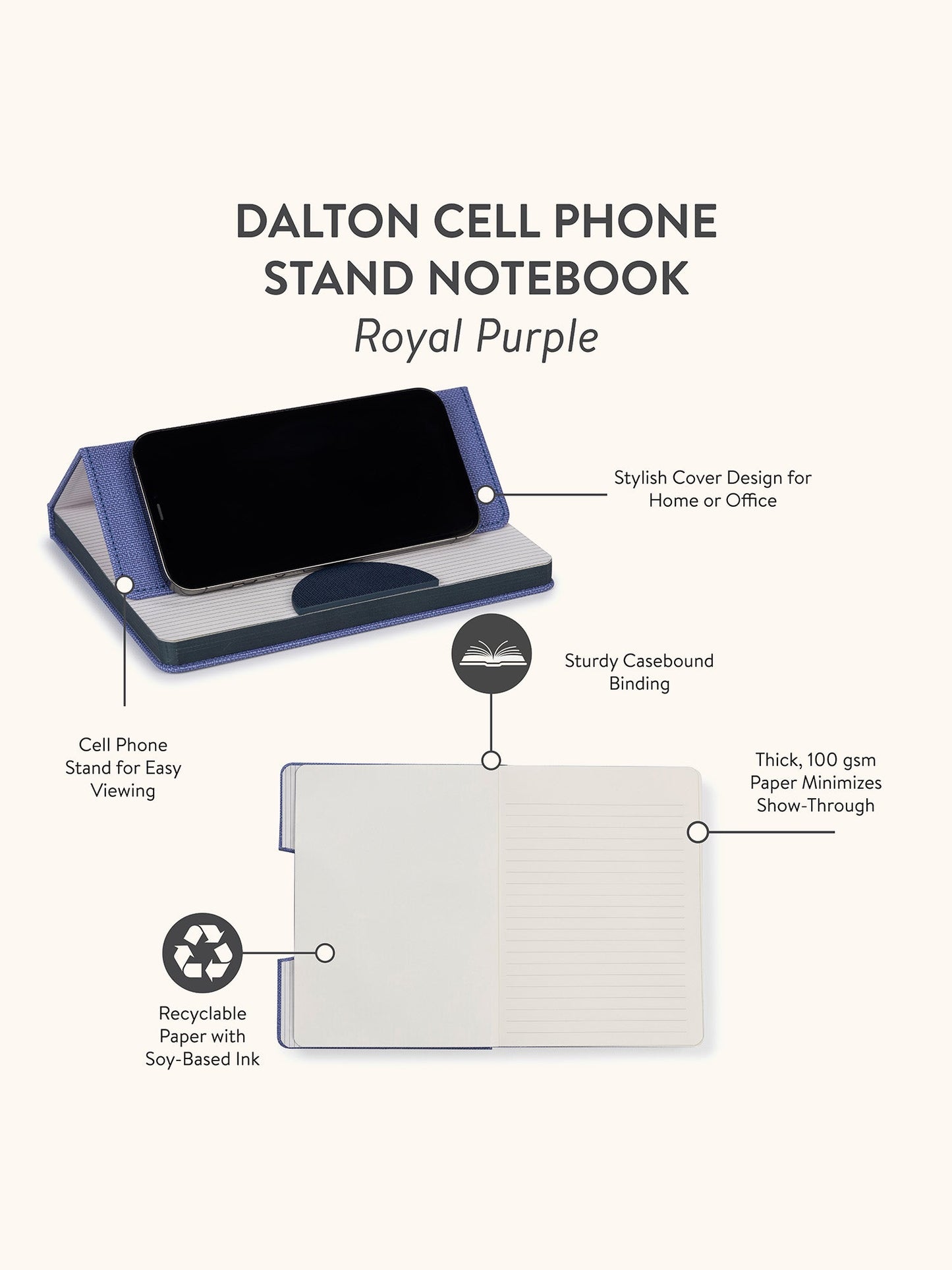 DALTON CELL PHONE STAND NOTEBOOK
Royal Purple

Stylish Cover Design for Home or Office

Sturdy Casebound Binding

Cell Phone Stand for Easy Viewing

Thick, 100 gsm Paper Minimizes Show-Through

Recyclable Paper with Soy-Based Ink